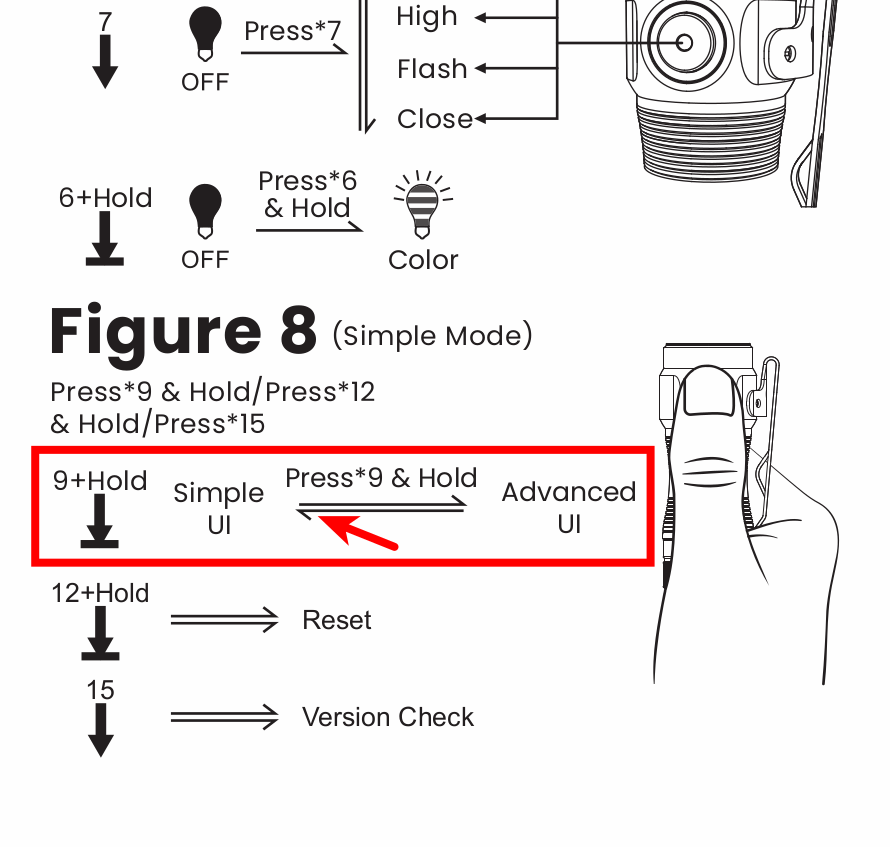 7

OFF

Press*7

High

Flash

Close

6+Hold

OFF

Press*6 & Hold

Color

Figure 8 (Simple Mode)

Press*9 & Hold/Press*12 & Hold/Press*15

9+Hold

Simple UI

Press*9 & Hold

Advanced UI

12+Hold

Reset

15

Version Check